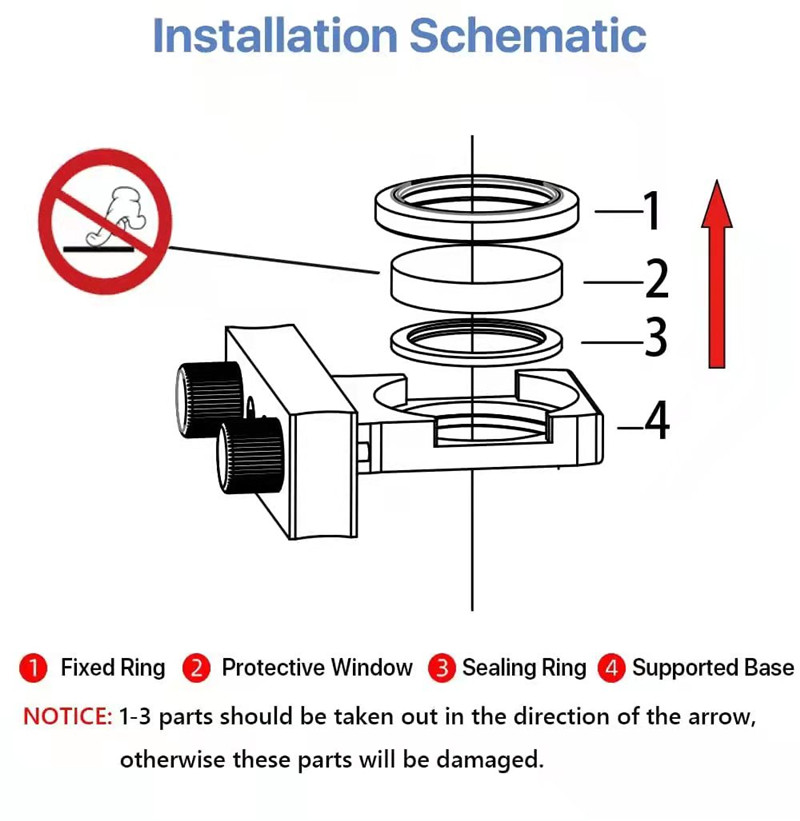 Installation Schematic

1
2
3
4

1 Fixed Ring 2 Protective Window 3 Sealing Ring 4 Supported Base

NOTICE: 1-3 parts should be taken out in the direction of the arrow, otherwise these parts will be damaged.