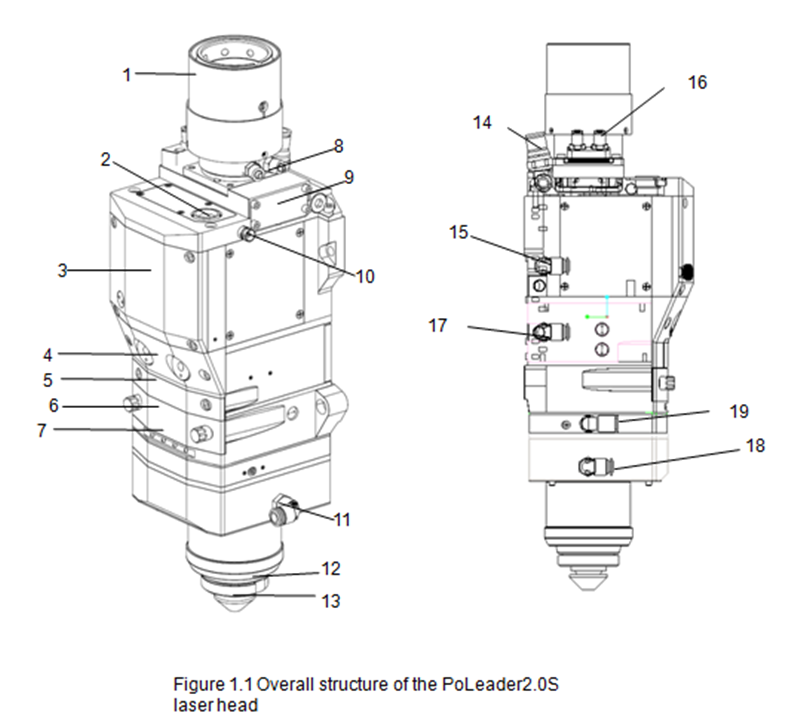 1
2
8
9
3
10
4
5
6
7
11
12
13

16
14
15
17
19
18

Figure 1.1 Overall structure of the PoLeader2.0S laser head