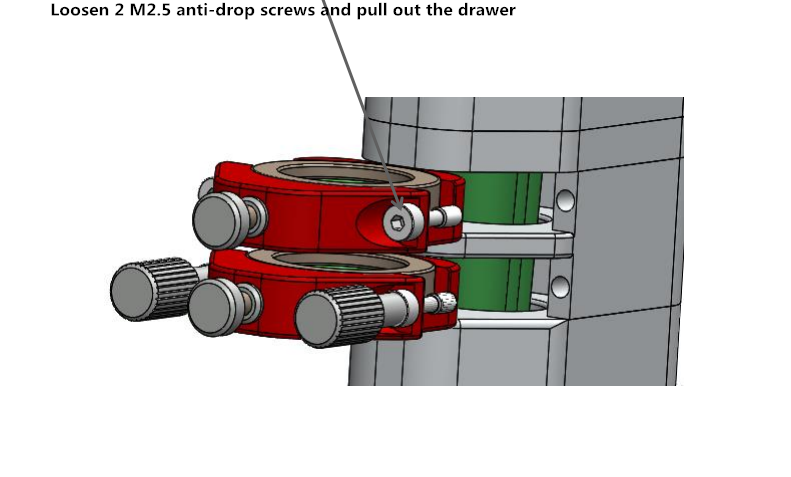 Loosen 2 M2.5 anti-drop screws and pull out the drawer