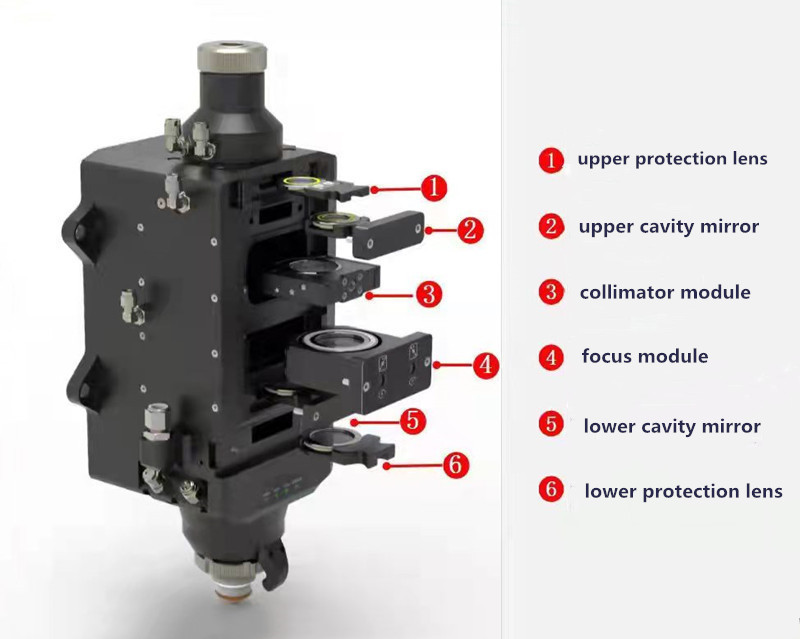 1
2
3
4
5
6

1 upper protection lens

2 upper cavity mirror

3 collimator module

4 focus module

5 lower cavity mirror

6 lower protection lens